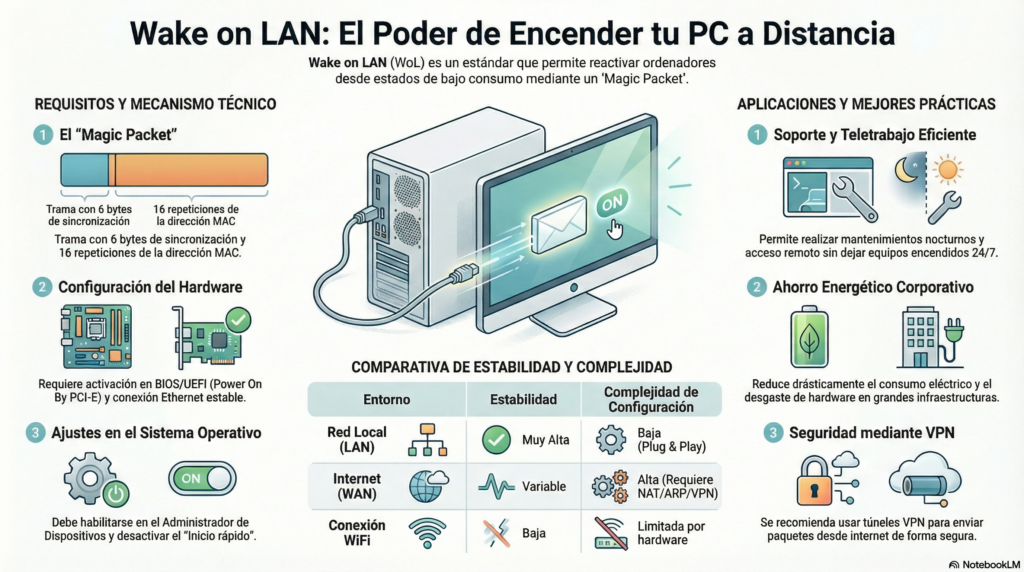 Wake on LAN: El Poder de Encender tu PC a Distancia

Wake on LAN (WoL) es un estándar que permite reactivar ordenadores desde estados de bajo consumo mediante un 'Magic Packet'.

REQUISITOS Y MECANISMO TÉCNICO

1 El "Magic Packet"

Trama con 6 bytes de sincronización

16 repeticiones de la dirección MAC

Trama con 6 bytes de sincronización y 16 repeticiones de la dirección MAC.

2 Configuración del Hardware

Requiere activación en BIOS/UEFI (Power On By PCI-E) y conexión Ethernet estable.

3 Ajustes en el Sistema Operativo

ON

Debe habilitarse en el Administrador de Dispositivos y desactivar el "Inicio rápido".

ON

COMPARATIVA DE ESTABILIDAD Y COMPLEJIDAD

| Entorno | Estabilidad | Complejidad de Configuración |
|---|---|---|
| Red Local (LAN) | Muy Alta | Baja (Plug & Play) |
| Internet (WAN) | Variable | Alta (Requiere NAT/ARP/VPN) |
| Conexión WiFi | Baja | Limitada por hardware |

APLICACIONES Y MEJORES PRÁCTICAS

1 Soporte y Teletrabajo Eficiente

Permite realizar mantenimientos nocturnos y acceso remoto sin dejar equipos encendidos 24/7.

2 Ahorro Energético Corporativo

Reduce drásticamente el consumo eléctrico y el desgaste de hardware en grandes infraestructuras.

3 Seguridad mediante VPN

Se recomienda usar túneles VPN para enviar paquetes desde internet de forma segura.

NotebookLM