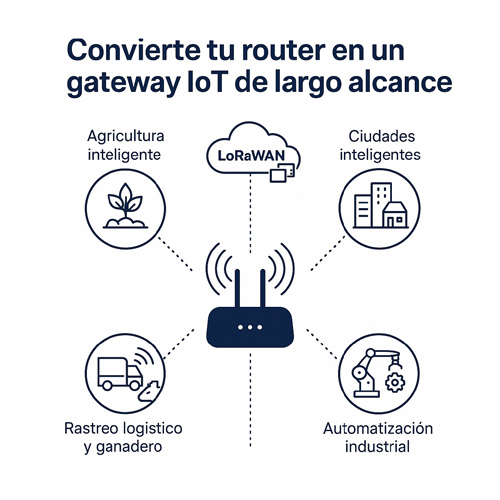 Convierte tu router en un gateway IoT de largo alcance

Agricultura inteligente

LoRaWAN

Ciudades inteligentes

Rastreo logistico y ganadero

Automatización industrial